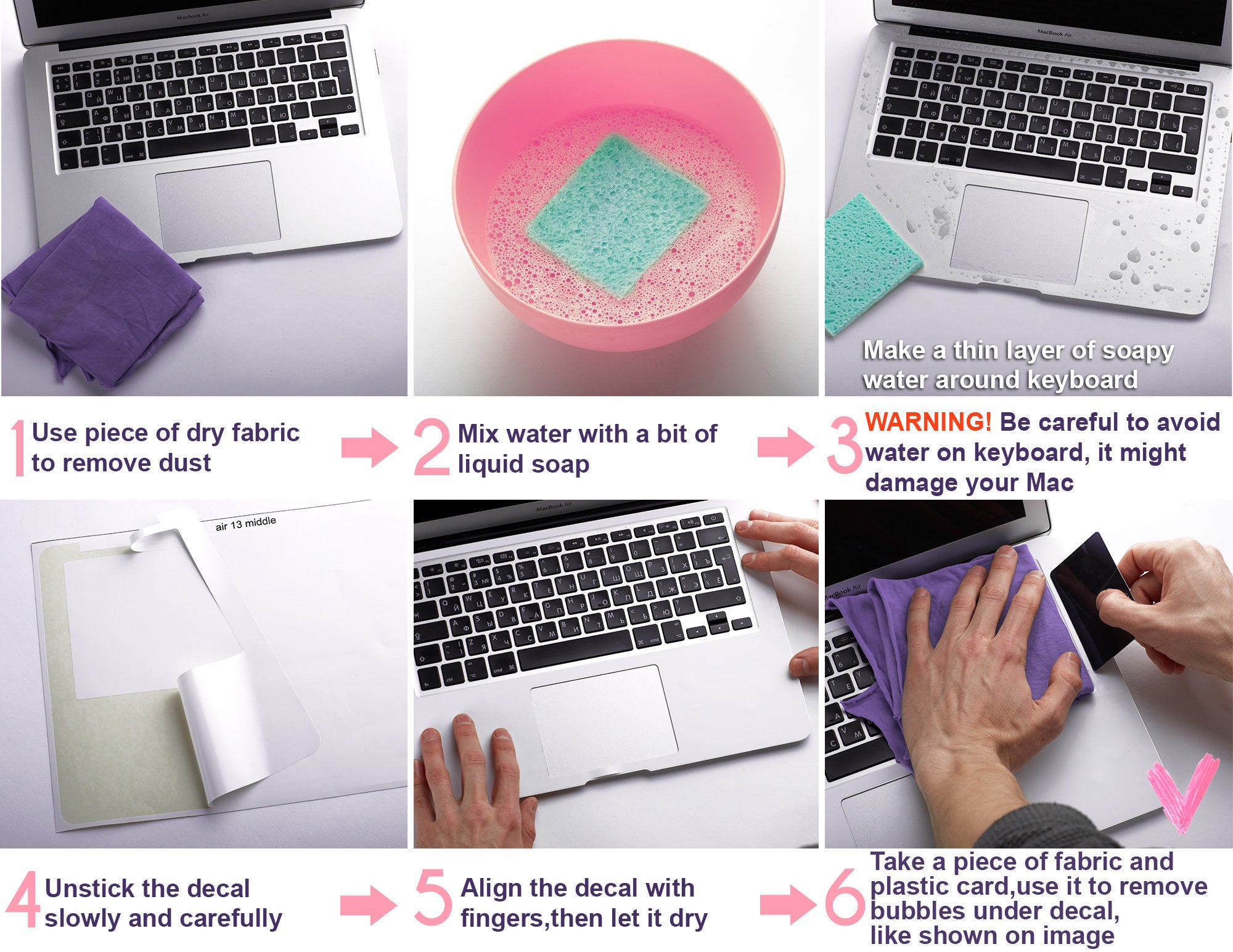 MacBook Air

MacBook Air

Make a thin layer of soapy water around keyboard

1 Use piece of dry fabric to remove dust

2 Mix water with a bit of liquid soap

3 WARNING! Be careful to avoid water on keyboard, it might damage your Mac

air 13 middle

MacBook Air

MacBook Air

4 Unstick the decal slowly and carefully

5 Align the decal with fingers,then let it dry

6 Take a piece of fabric and plastic card,use it to remove bubbles under decal, like shown on image