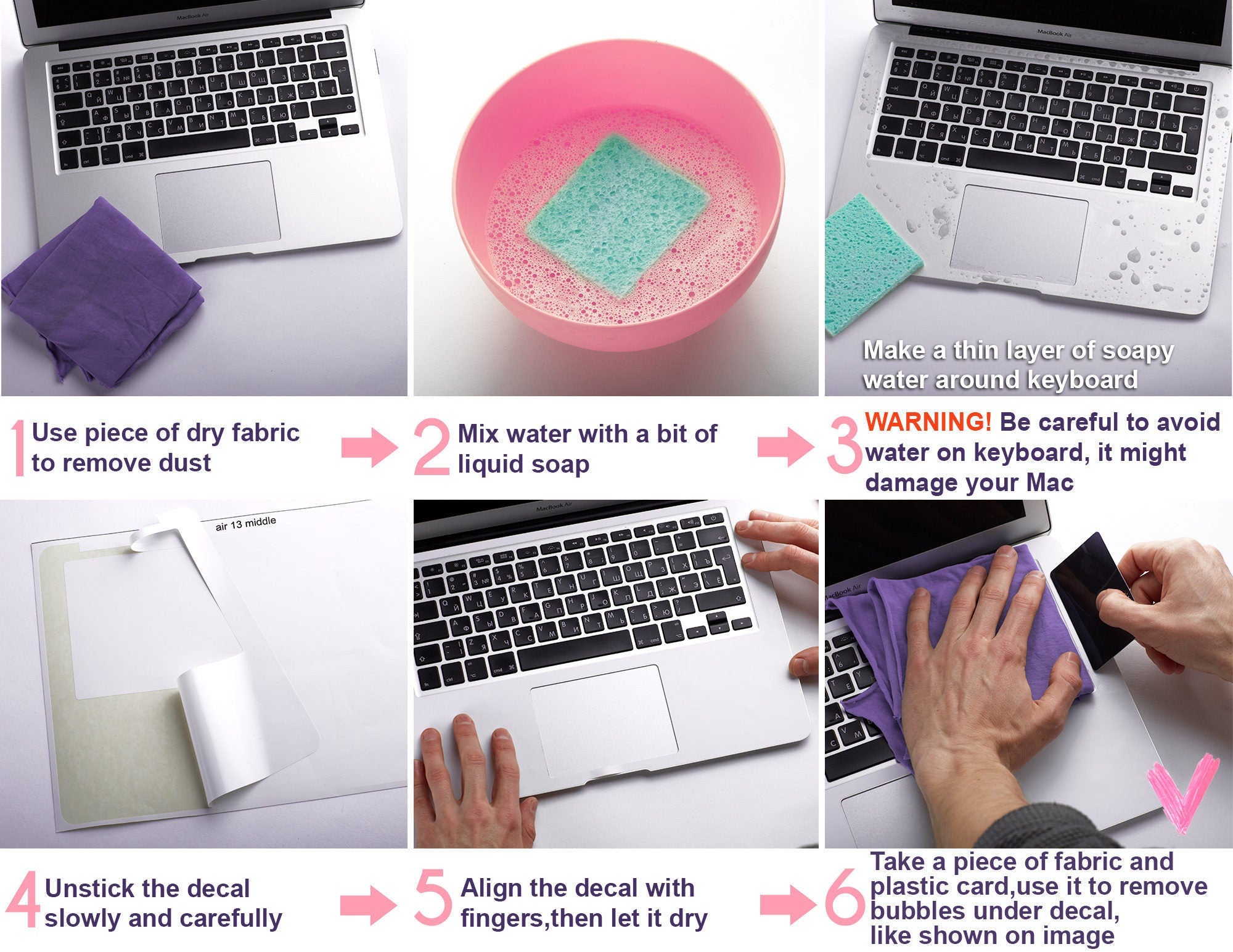 MacBook Air

MacBook Air

Make a thin layer of soapy water around keyboard

1 Use piece of dry fabric to remove dust

2 Mix water with a bit of liquid soap

3 WARNING! Be careful to avoid water on keyboard, it might damage your Mac

air 13 middle

MacBook Air

MacBook Air

4 Unstick the decal slowly and carefully

5 Align the decal with fingers,then let it dry

6 Take a piece of fabric and plastic card,use it to remove bubbles under decal, like shown on image