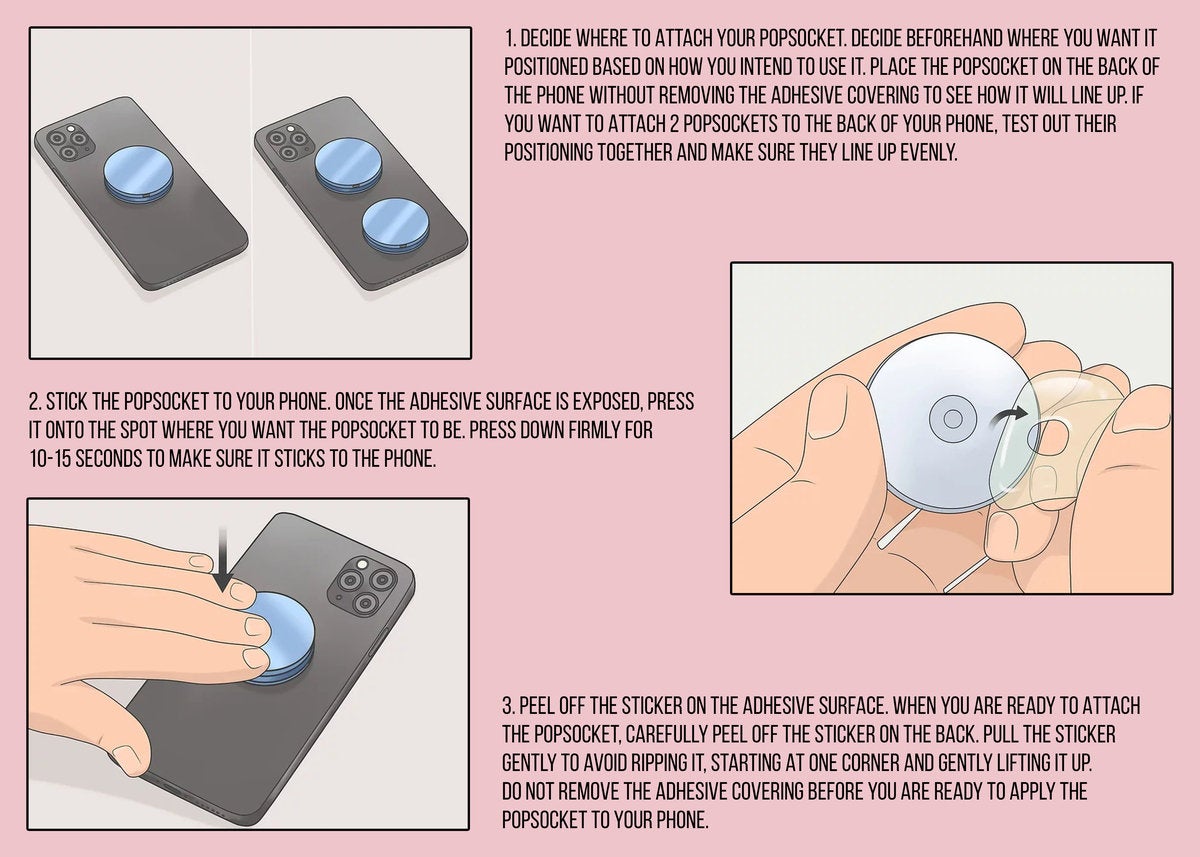 1. DECIDE WHERE TO ATTACH YOUR POPSOCKET. DECIDE BEFOREHAND WHERE YOU WANT IT POSITIONED BASED ON HOW YOU INTEND TO USE IT. PLACE THE POPSOCKET ON THE BACK OF THE PHONE WITHOUT REMOVING THE ADHESIVE COVERING TO SEE HOW IT WILL LINE UP. IF YOU WANT TO ATTACH 2 POPSOCKETS TO THE BACK OF YOUR PHONE, TEST OUT THEIR POSITIONING TOGETHER AND MAKE SURE THEY LINE UP EVENLY.

2. STICK THE POPSOCKET TO YOUR PHONE. ONCE THE ADHESIVE SURFACE IS EXPOSED, PRESS IT ONTO THE SPOT WHERE YOU WANT THE POPSOCKET TO BE. PRESS DOWN FIRMLY FOR 10-15 SECONDS TO MAKE SURE IT STICKS TO THE PHONE.

3. PEEL OFF THE STICKER ON THE ADHESIVE SURFACE. WHEN YOU ARE READY TO ATTACH THE POPSOCKET, CAREFULLY PEEL OFF THE STICKER ON THE BACK. PULL THE STICKER GENTLY TO AVOID RIPPING IT, STARTING AT ONE CORNER AND GENTLY LIFTING IT UP.
DO NOT REMOVE THE ADHESIVE COVERING BEFORE YOU ARE READY TO APPLY THE POPSOCKET TO YOUR PHONE.