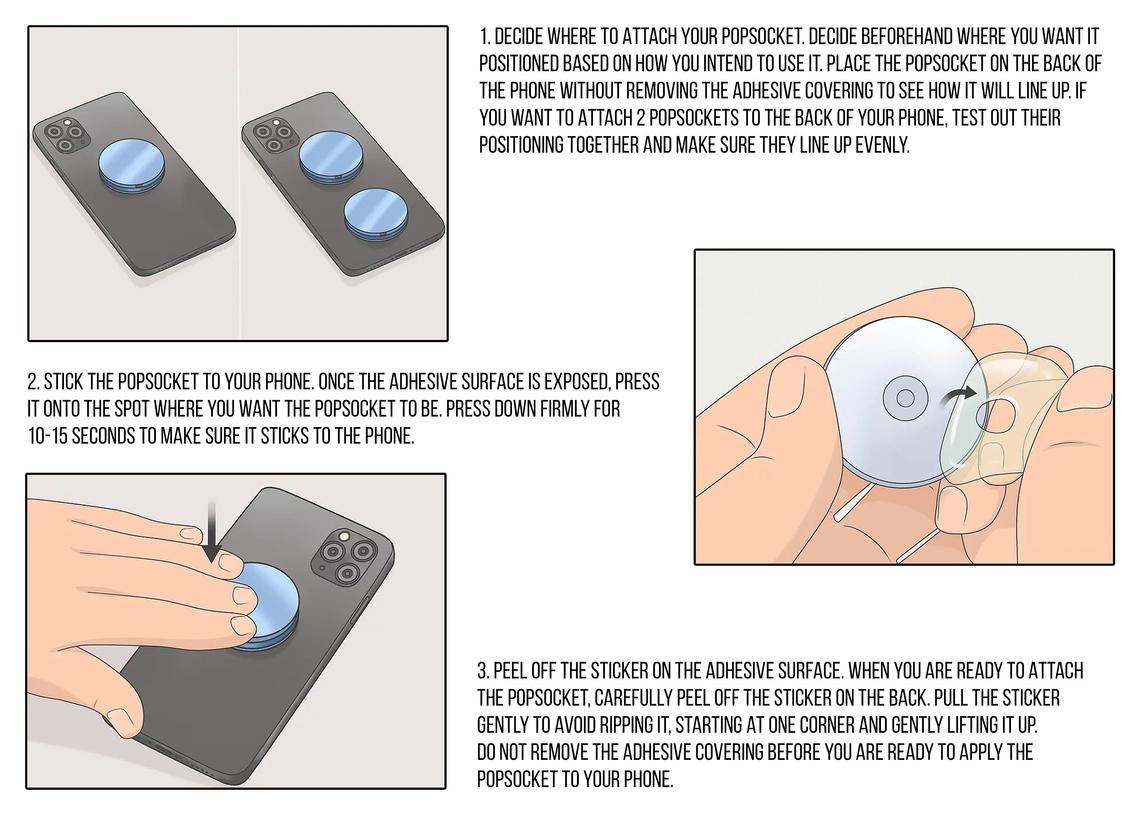 1. DECIDE WHERE TO ATTACH YOUR POPSOCKET. DECIDE BEFOREHAND WHERE YOU WANT IT POSITIONED BASED ON HOW YOU INTEND TO USE IT. PLACE THE POPSOCKET ON THE BACK OF THE PHONE WITHOUT REMOVING THE ADHESIVE COVERING TO SEE HOW IT WILL LINE UP. IF YOU WANT TO ATTACH 2 POPSOCKETS TO THE BACK OF YOUR PHONE, TEST OUT THEIR POSITIONING TOGETHER AND MAKE SURE THEY LINE UP EVENLY.

2. STICK THE POPSOCKET TO YOUR PHONE. ONCE THE ADHESIVE SURFACE IS EXPOSED, PRESS IT ONTO THE SPOT WHERE YOU WANT THE POPSOCKET TO BE. PRESS DOWN FIRMLY FOR 10-15 SECONDS TO MAKE SURE IT STICKS TO THE PHONE.

3. PEEL OFF THE STICKER ON THE ADHESIVE SURFACE. WHEN YOU ARE READY TO ATTACH THE POPSOCKET, CAREFULLY PEEL OFF THE STICKER ON THE BACK. PULL THE STICKER GENTLY TO AVOID RIPPING IT, STARTING AT ONE CORNER AND GENTLY LIFTING IT UP. DO NOT REMOVE THE ADHESIVE COVERING BEFORE YOU ARE READY TO APPLY THE POPSOCKET TO YOUR PHONE.