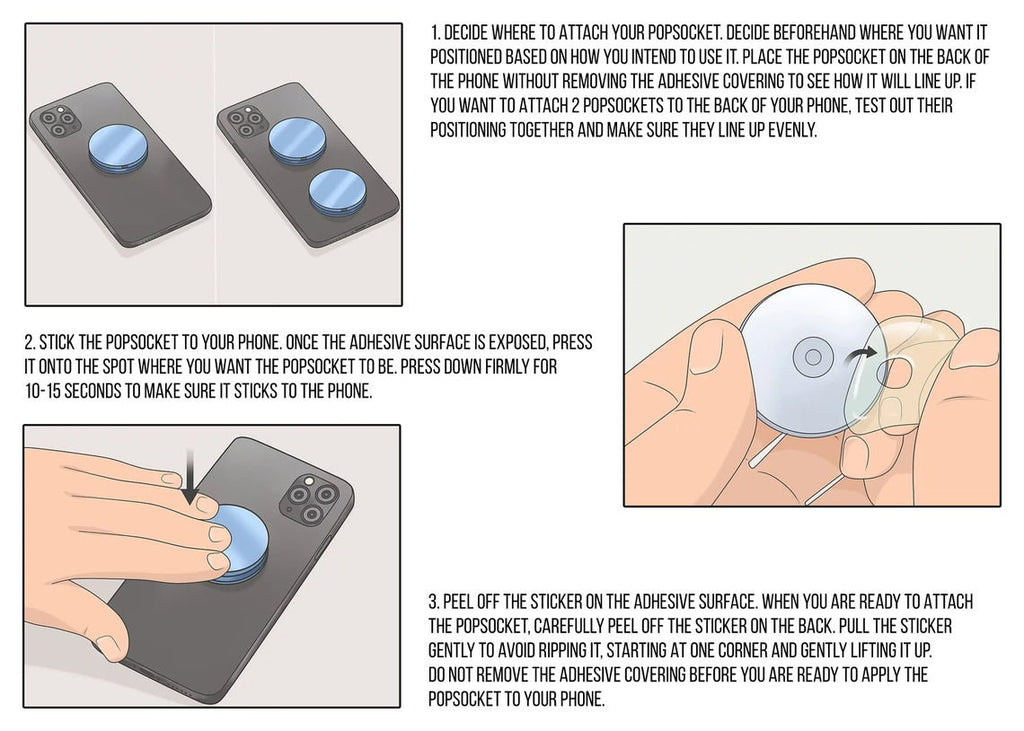 1. DECIDE WHERE TO ATTACH YOUR POPSOCKET. DECIDE BEFOREHAND WHERE YOU WANT IT POSITIONED BASED ON HOW YOU INTEND TO USE IT. PLACE THE POPSOCKET ON THE BACK OF THE PHONE WITHOUT REMOVING THE ADHESIVE COVERING TO SEE HOW IT WILL LINE UP. IF YOU WANT TO ATTACH 2 POPSOCKETS TO THE BACK OF YOUR PHONE, TEST OUT THEIR POSITIONING TOGETHER AND MAKE SURE THEY LINE UP EVENLY.

2. STICK THE POPSOCKET TO YOUR PHONE. ONCE THE ADHESIVE SURFACE IS EXPOSED, PRESS IT ONTO THE SPOT WHERE YOU WANT THE POPSOCKET TO BE. PRESS DOWN FIRMLY FOR 10-15 SECONDS TO MAKE SURE IT STICKS TO THE PHONE.

3. PEEL OFF THE STICKER ON THE ADHESIVE SURFACE. WHEN YOU ARE READY TO ATTACH THE POPSOCKET, CAREFULLY PEEL OFF THE STICKER ON THE BACK. PULL THE STICKER GENTLY TO AVOID RIPPING IT, STARTING AT ONE CORNER AND GENTLY LIFTING IT UP. DO NOT REMOVE THE ADHESIVE COVERING BEFORE YOU ARE READY TO APPLY THE POPSOCKET TO YOUR PHONE.