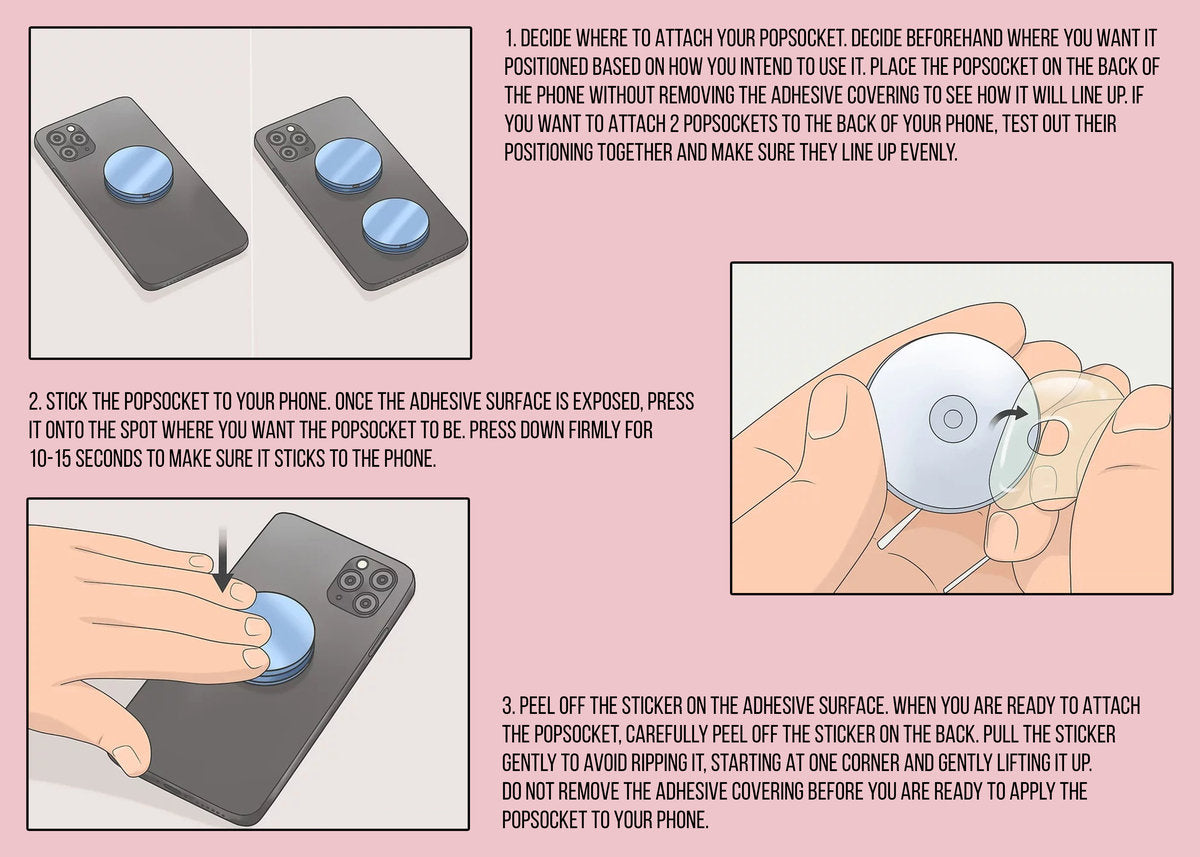 1. DECIDE WHERE TO ATTACH YOUR POPSOCKET. DECIDE BEFOREHAND WHERE YOU WANT IT POSITIONED BASED ON HOW YOU INTEND TO USE IT. PLACE THE POPSOCKET ON THE BACK OF THE PHONE WITHOUT REMOVING THE ADHESIVE COVERING TO SEE HOW IT WILL LINE UP. IF YOU WANT TO ATTACH 2 POPSOCKETS TO THE BACK OF YOUR PHONE, TEST OUT THEIR POSITIONING TOGETHER AND MAKE SURE THEY LINE UP EVENLY.

2. STICK THE POPSOCKET TO YOUR PHONE. ONCE THE ADHESIVE SURFACE IS EXPOSED, PRESS IT ONTO THE SPOT WHERE YOU WANT THE POPSOCKET TO BE. PRESS DOWN FIRMLY FOR 10-15 SECONDS TO MAKE SURE IT STICKS TO THE PHONE.

3. PEEL OFF THE STICKER ON THE ADHESIVE SURFACE. WHEN YOU ARE READY TO ATTACH THE POPSOCKET, CAREFULLY PEEL OFF THE STICKER ON THE BACK. PULL THE STICKER GENTLY TO AVOID RIPPING IT, STARTING AT ONE CORNER AND GENTLY LIFTING IT UP.
DO NOT REMOVE THE ADHESIVE COVERING BEFORE YOU ARE READY TO APPLY THE POPSOCKET TO YOUR PHONE.