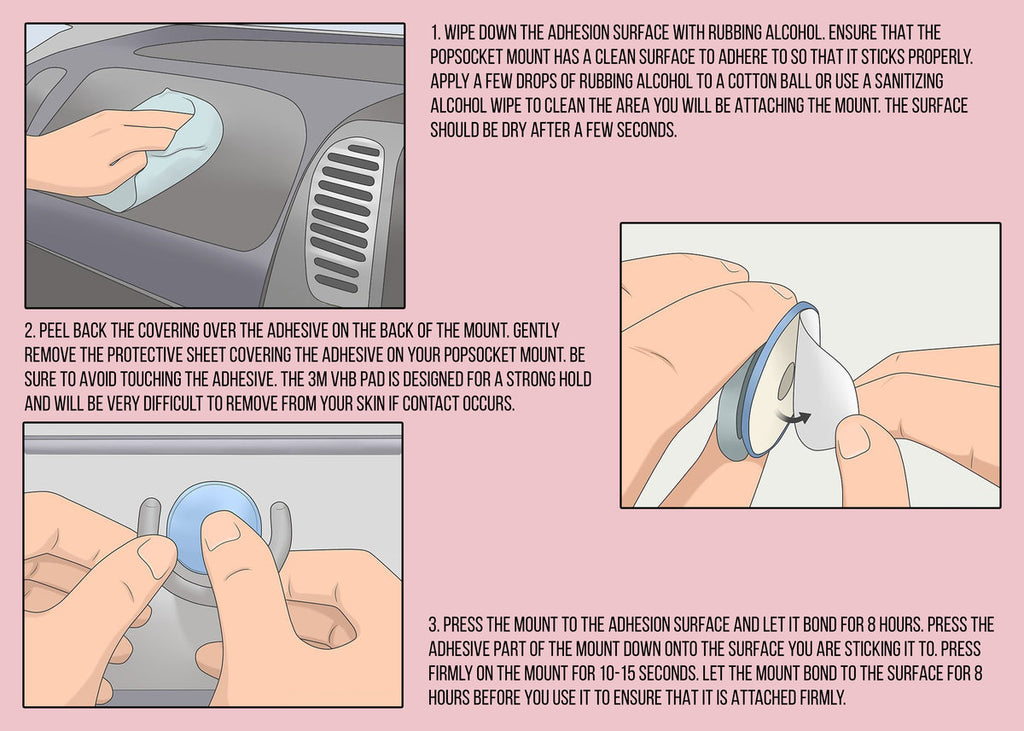 1. WIPE DOWN THE ADHESION SURFACE WITH RUBBING ALCOHOL. ENSURE THAT THE POPSOCKET MOUNT HAS A CLEAN SURFACE TO ADHERE TO SO THAT IT STICKS PROPERLY. APPLY A FEW DROPS OF RUBBING ALCOHOL TO A COTTON BALL OR USE A SANITIZING ALCOHOL WIPE TO CLEAN THE AREA YOU WILL BE ATTACHING THE MOUNT. THE SURFACE SHOULD BE DRY AFTER A FEW SECONDS.

2. PEEL BACK THE COVERING OVER THE ADHESIVE ON THE BACK OF THE MOUNT. GENTLY REMOVE THE PROTECTIVE SHEET COVERING THE ADHESIVE ON YOUR POPSOCKET MOUNT. BE SURE TO AVOID TOUCHING THE ADHESIVE. THE 3M VHB PAD IS DESIGNED FOR A STRONG HOLD AND WILL BE VERY DIFFICULT TO REMOVE FROM YOUR SKIN IF CONTACT OCCURS.

3. PRESS THE MOUNT TO THE ADHESION SURFACE AND LET IT BOND FOR 8 HOURS. PRESS THE ADHESIVE PART OF THE MOUNT DOWN ONTO THE SURFACE YOU ARE STICKING IT TO. PRESS FIRMLY ON THE MOUNT FOR 10-15 SECONDS. LET THE MOUNT BOND TO THE SURFACE FOR 8 HOURS BEFORE YOU USE IT TO ENSURE THAT IT IS ATTACHED FIRMLY.