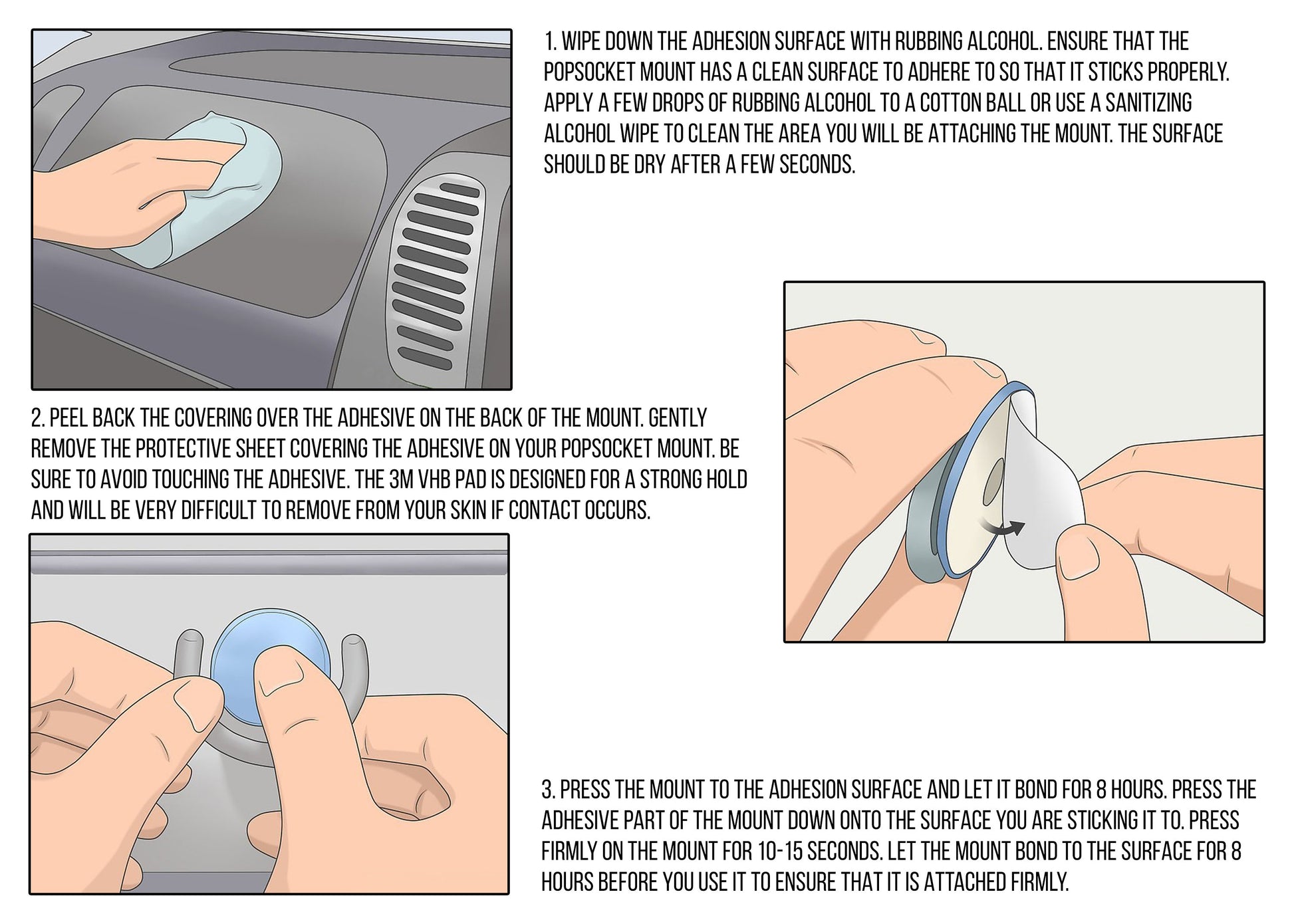 1. WIPE DOWN THE ADHESION SURFACE WITH RUBBING ALCOHOL. ENSURE THAT THE POPSOCKET MOUNT HAS A CLEAN SURFACE TO ADHERE TO SO THAT IT STICKS PROPERLY. APPLY A FEW DROPS OF RUBBING ALCOHOL TO A COTTON BALL OR USE A SANITIZING ALCOHOL WIPE TO CLEAN THE AREA YOU WILL BE ATTACHING THE MOUNT. THE SURFACE SHOULD BE DRY AFTER A FEW SECONDS.

2. PEEL BACK THE COVERING OVER THE ADHESIVE ON THE BACK OF THE MOUNT. GENTLY REMOVE THE PROTECTIVE SHEET COVERING THE ADHESIVE ON YOUR POPSOCKET MOUNT. BE SURE TO AVOID TOUCHING THE ADHESIVE. THE 3M VHB PAD IS DESIGNED FOR A STRONG HOLD AND WILL BE VERY DIFFICULT TO REMOVE FROM YOUR SKIN IF CONTACT OCCURS.

3. PRESS THE MOUNT TO THE ADHESION SURFACE AND LET IT BOND FOR 8 HOURS. PRESS THE ADHESIVE PART OF THE MOUNT DOWN ONTO THE SURFACE YOU ARE STICKING IT TO. PRESS FIRMLY ON THE MOUNT FOR 10-15 SECONDS. LET THE MOUNT BOND TO THE SURFACE FOR 8 HOURS BEFORE YOU USE IT TO ENSURE THAT IT IS ATTACHED FIRMLY.