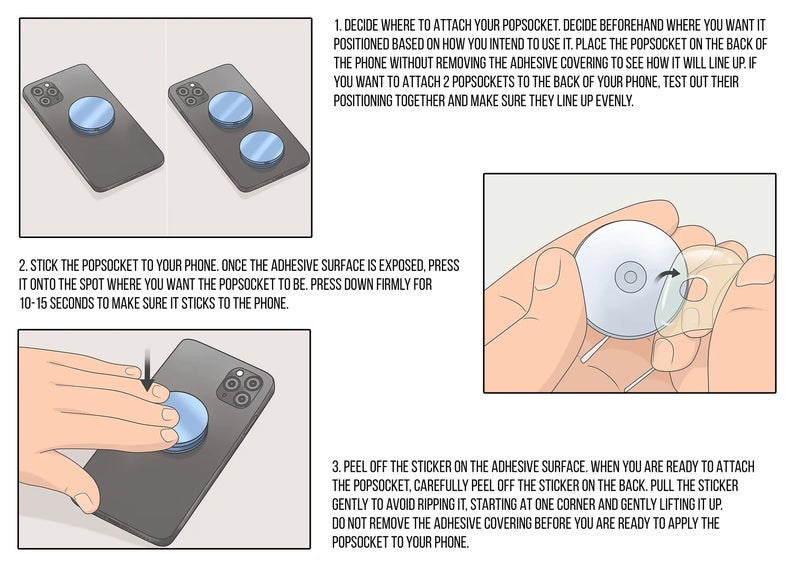 1. DECIDE WHERE TO ATTACH YOUR POPSOCKET. DECIDE BEFOREHAND WHERE YOU WANT IT POSITIONED BASED ON HOW YOU INTEND TO USE IT. PLACE THE POPSOCKET ON THE BACK OF THE PHONE WITHOUT REMOVING THE ADHESIVE COVERING TO SEE HOW IT WILL LINE UP. IF YOU WANT TO ATTACH 2 POPSOCKETS TO THE BACK OF YOUR PHONE, TEST OUT THEIR POSITIONING TOGETHER AND MAKE SURE THEY LINE UP EVENLY.

2. STICK THE POPSOCKET TO YOUR PHONE. ONCE THE ADHESIVE SURFACE IS EXPOSED, PRESS IT ONTO THE SPOT WHERE YOU WANT THE POPSOCKET TO BE. PRESS DOWN FIRMLY FOR 10-15 SECONDS TO MAKE SURE IT STICKS TO THE PHONE.

3. PEEL OFF THE STICKER ON THE ADHESIVE SURFACE. WHEN YOU ARE READY TO ATTACH THE POPSOCKET, CAREFULLY PEEL OFF THE STICKER ON THE BACK. PULL THE STICKER GENTLY TO AVOID RIPPING IT, STARTING AT ONE CORNER AND GENTLY LIFTING IT UP. DO NOT REMOVE THE ADHESIVE COVERING BEFORE YOU ARE READY TO APPLY THE POPSOCKET TO YOUR PHONE.